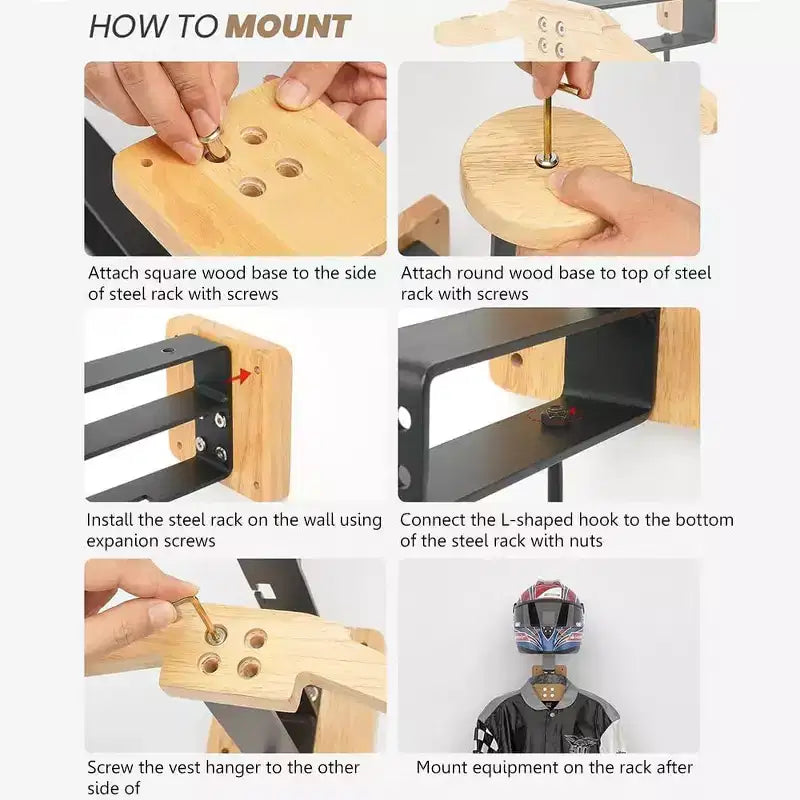 HOW TO MOUNT

Attach square wood base to the side of steel rack with screws

Attach round wood base to top of steel rack with screws

Install the steel rack on the wall using expanion screws

Connect the L-shaped hook to the bottom of the steel rack with nuts

Screw the vest hanger to the other side of

Mount equipment on the rack after